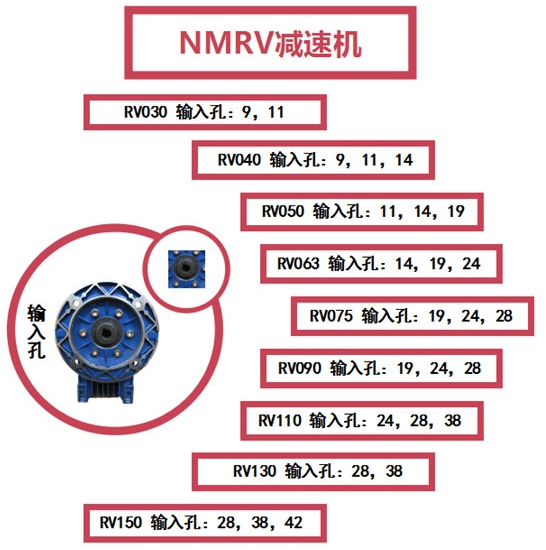 NMRV减速机

RV030 输入孔：9，11

RV040 输入孔：9，11，14

RV050 输入孔：11，14，19

RV063 输入孔：14，19，24

RV075 输入孔：19，24，28

RV090 输入孔：19，24，28

RV110 输入孔：24，28，38

RV130 输入孔：28，38

RV150 输入孔：28，38，42

输入孔